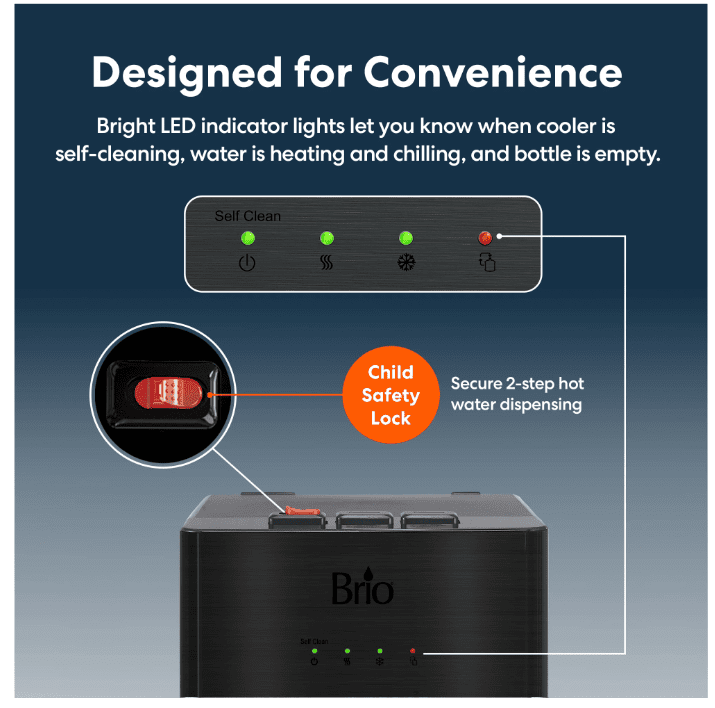 Designed for Convenience

Bright LED indicator lights let you know when cooler is self-cleaning, water is heating and chilling, and bottle is empty.

Self Clean

Child Safety Lock

Secure 2-step hot water dispensing

Brio

Self Clean